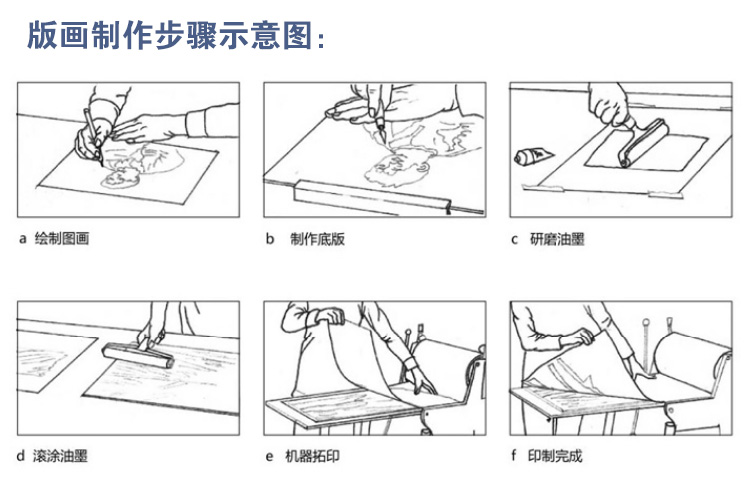 版画制作步骤示意图:

a 绘制图画

b 制作底版

c 研磨油墨

d 滚涂油墨

e 机器拓印

f 印制完成